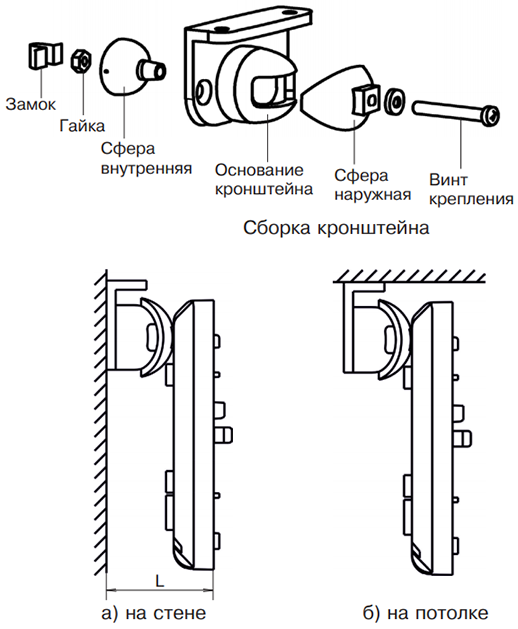 Замок
Гайка
Сфера внутренняя
Основание кронштейна
Сфера наружная
Винт крепления

Сборка кронштейна

L

а) на стене

б) на потолке